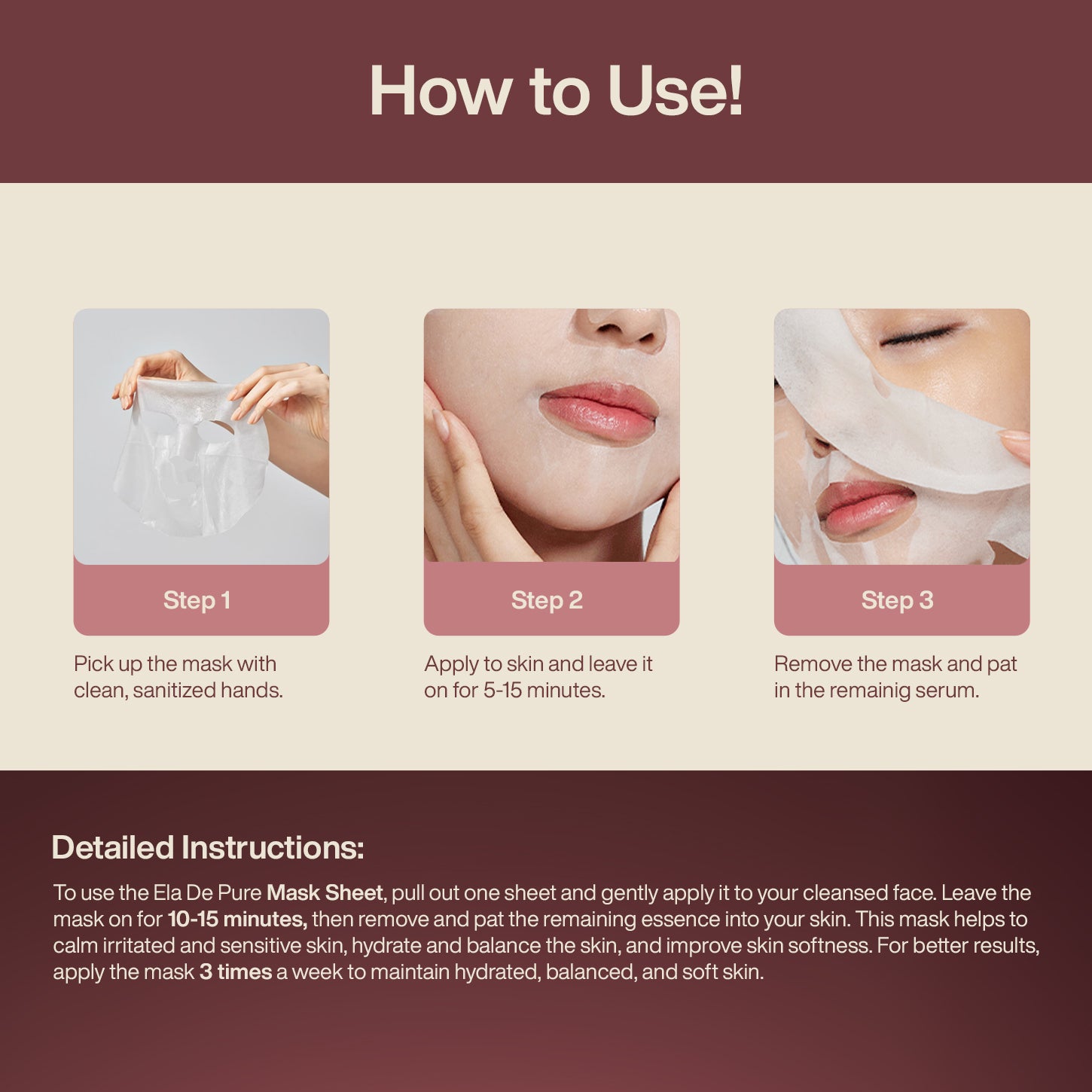 How to Use!

Step 1

Pick up the mask with clean, sanitized hands.

Step 2

Apply to skin and leave it on for 5-15 minutes.

Step 3

Remove the mask and pat in the remainig serum.

Detailed Instructions:

To use the Ela De Pure Mask Sheet, pull out one sheet and gently apply it to your cleansed face. Leave the mask on for 10-15 minutes, then remove and pat the remaining essence into your skin. This mask helps to calm irritated and sensitive skin, hydrate and balance the skin, and improve skin softness. For better results, apply the mask 3 times a week to maintain hydrated, balanced, and soft skin.