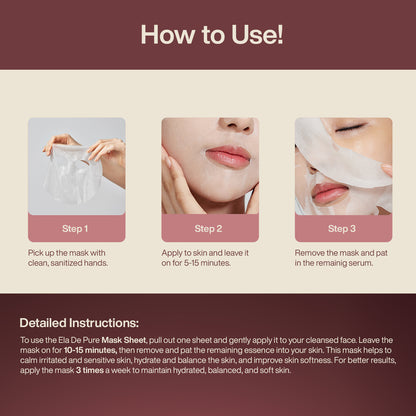 How to Use!

Step 1

Pick up the mask with clean, sanitized hands.

Step 2

Apply to skin and leave it on for 5-15 minutes.

Step 3

Remove the mask and pat in the remainig serum.

Detailed Instructions:

To use the Ela De Pure Mask Sheet, pull out one sheet and gently apply it to your cleansed face. Leave the mask on for 10-15 minutes, then remove and pat the remaining essence into your skin. This mask helps to calm irritated and sensitive skin, hydrate and balance the skin, and improve skin softness. For better results, apply the mask 3 times a week to maintain hydrated, balanced, and soft skin.